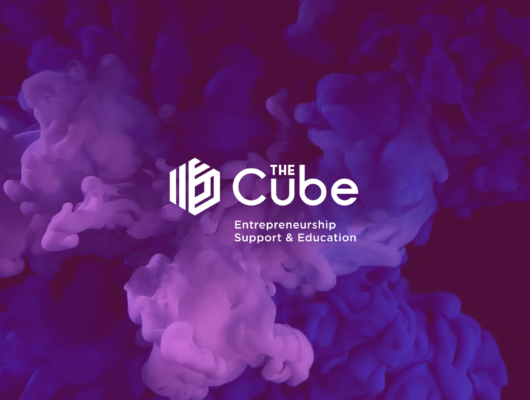 THE Cube

Entrepreneurship
Support & Education