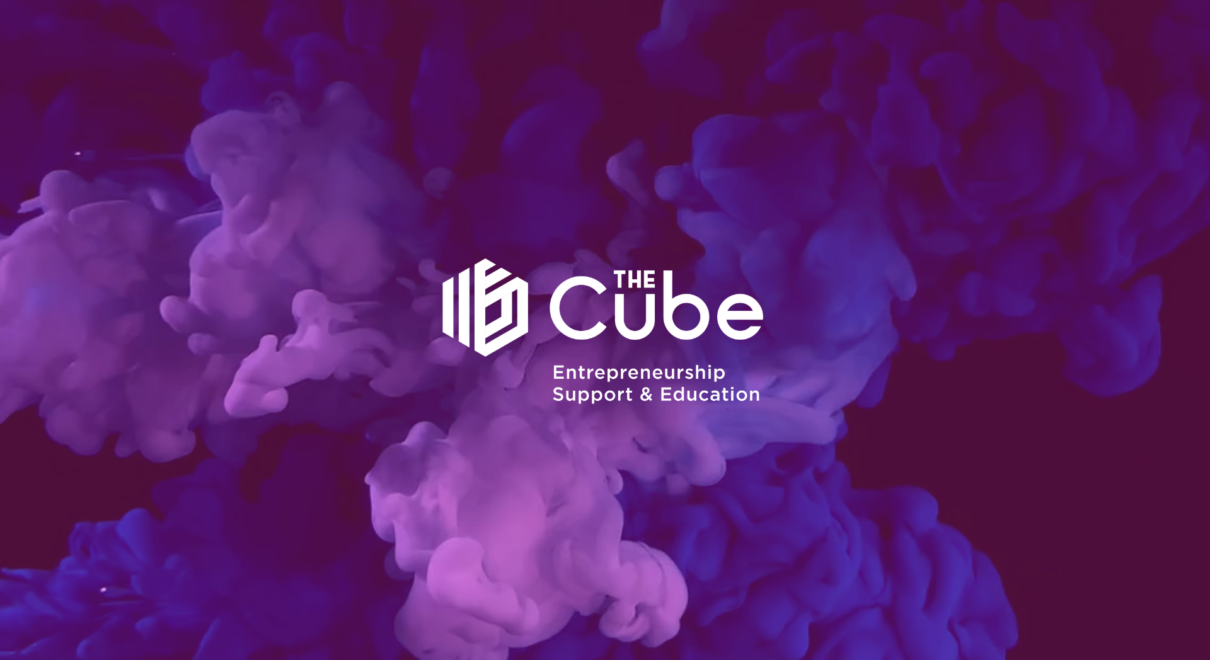 THE Cube

Entrepreneurship Support & Education